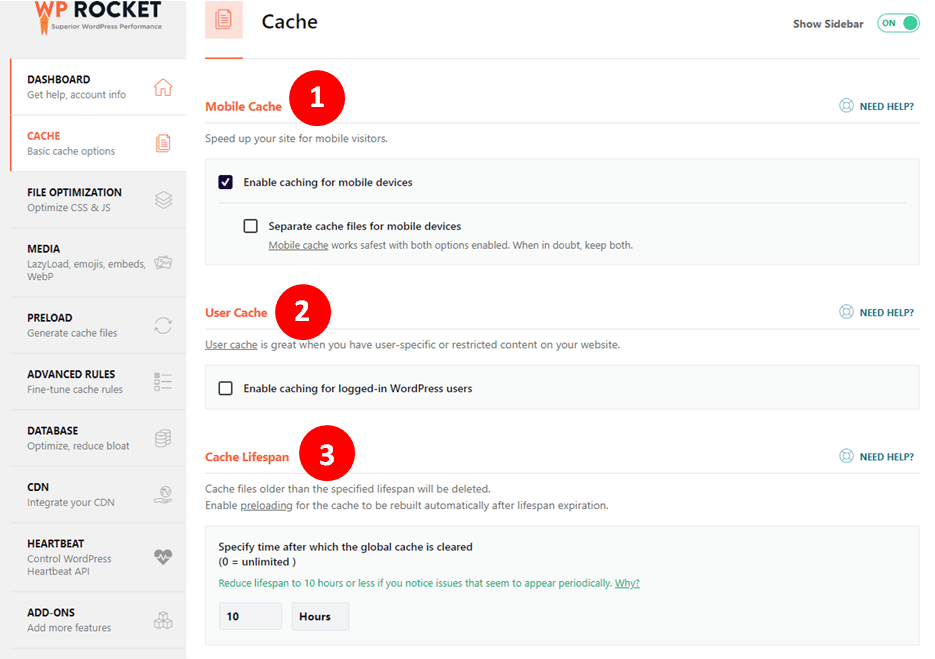 WP ROCKET
Superior WordPress Performance

DASHBOARD
Get help, account info

CACHE
Basic cache options

FILE OPTIMIZATION
Optimize CSS & JS

MEDIA
LazyLoad, emojis, embeds, WebP

PRELOAD
Generate cache files

ADVANCED RULES
Fine-tune cache rules

DATABASE
Optimize, reduce bloat

CDN
Integrate your CDN

HEARTBEAT
Control WordPress Heartbeat API

ADD-ONS
Add more features

Cache

Show Sidebar ON

Mobile Cache 1

NEED HELP?

Speed up your site for mobile visitors.

Enable caching for mobile devices

Separate cache files for mobile devices
Mobile cache works safest with both options enabled. When in doubt, keep both.

User Cache 2

NEED HELP?

User cache is great when you have user-specific or restricted content on your website.

Enable caching for logged-in WordPress users

Cache Lifespan 3

NEED HELP?

Cache files older than the specified lifespan will be deleted.
Enable preloading for the cache to be rebuilt automatically after lifespan expiration.

Specify time after which the global cache is cleared
(0 = unlimited )

Reduce lifespan to 10 hours or less if you notice issues that seem to appear periodically. Why?

10 Hours